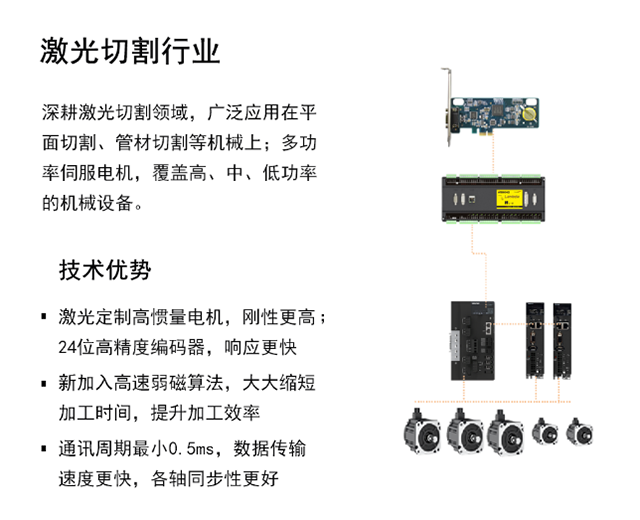 激光切割行业

深耕激光切割领域，广泛应用在平面切割、管材切割等机械上；多功率伺服电机，覆盖高、中、低功率的机械设备。

技术优势

▪ 激光定制高惯量电机，刚性更高；24位高精度编码器，响应更快

▪ 新加入高速弱磁算法，大大缩短加工时间，提升加工效率

▪ 通讯周期最小0.5ms，数据传输速度更快，各轴同步性更好